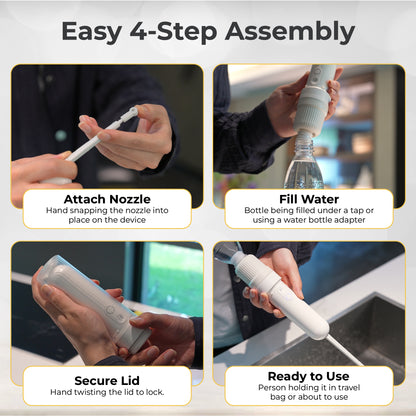 Easy 4-Step Assembly

Attach Nozzle
Hand snapping the nozzle into place on the device

Fill Water
Bottle being filled under a tap or using a water bottle adapter

Secure Lid
Hand twisting the lid to lock.

Ready to Use
Person holding it in travel bag or about to use